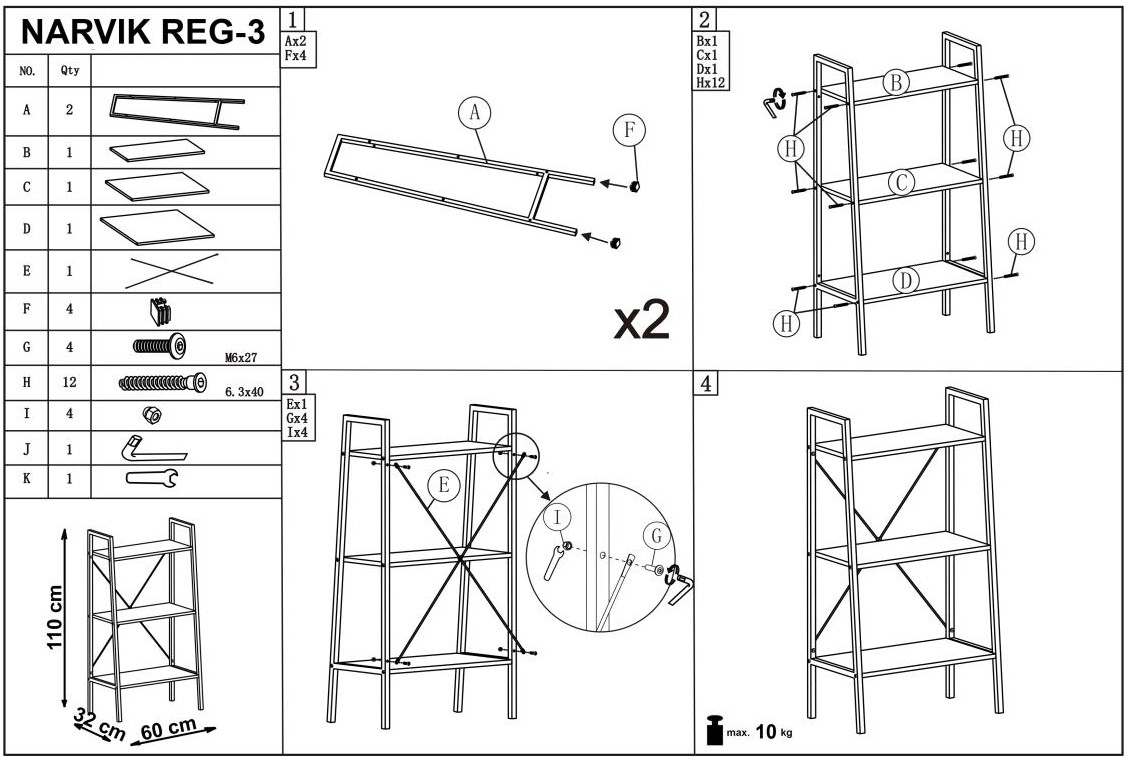 NARVIK REG-3

| NO. | Qty | |
|---|---|---|
| A | 2 | |
| B | 1 | |
| C | 1 | |
| D | 1 | |
| E | 1 | |
| F | 4 | |
| G | 4 | M6x27 |
| H | 12 | 6.3x40 |
| I | 4 | |
| J | 1 | |
| K | 1 | |

110 cm
32 cm
60 cm

1
Ax2
Fx4
A
F
x2

2
Bx1
Cx1
Dx1
Hx12
B
H
H
C
H
D
H

3
Ex1
Gx4
Ix4
E
I
G

4
max. 10 kg