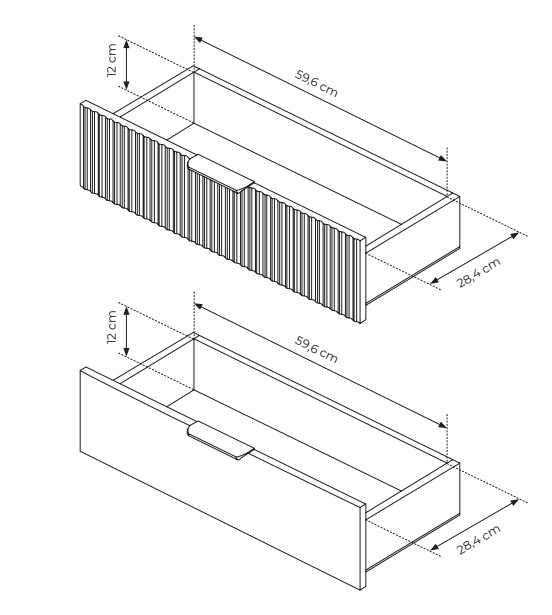 12 cm
59,6 cm
28,4 cm
12 cm
59,6 cm
28,4 cm