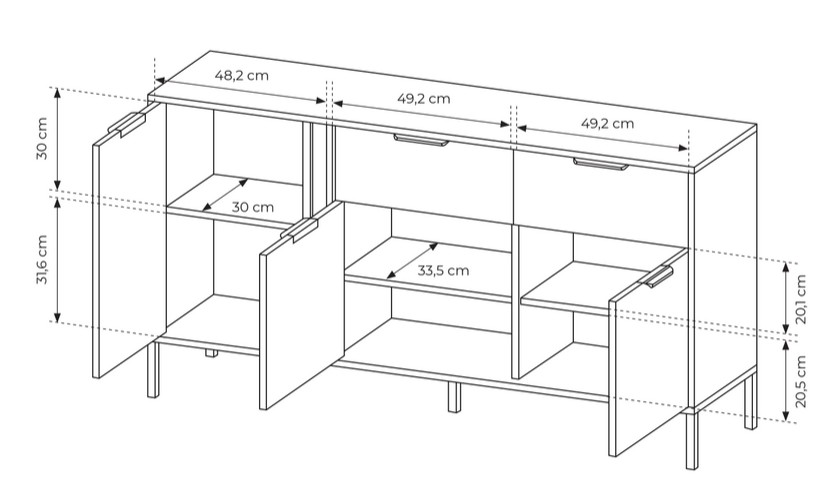 48,2 cm
49,2 cm
49,2 cm
30 cm
30 cm
31,6 cm
33,5 cm
20,1 cm
20,5 cm