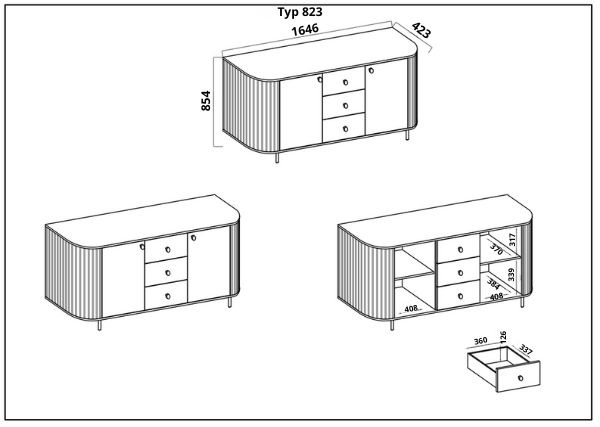 Typ 823
1646
423
854
317
370
339
384
408
408
360
126
337