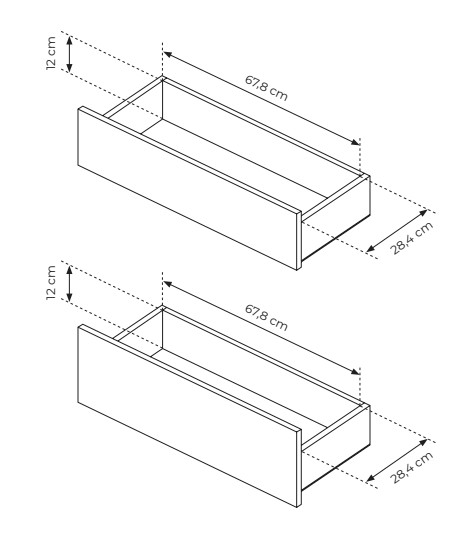 12 cm

67,8 cm

28,4 cm

12 cm

67,8 cm

28,4 cm