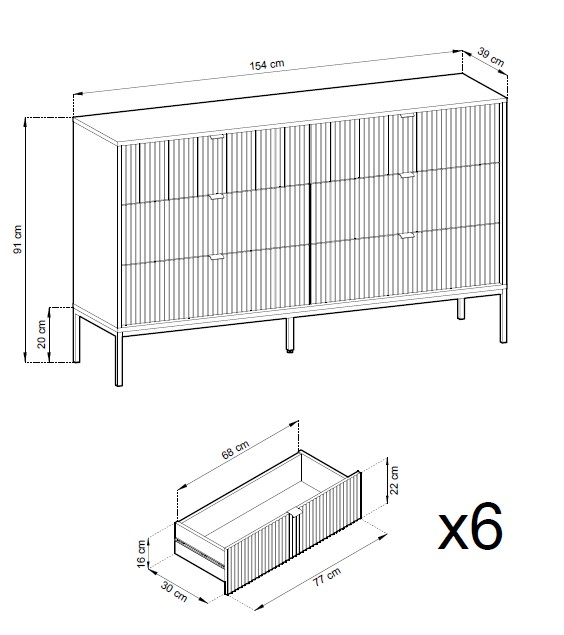 154 cm
39 cm
91 cm
20 cm
68 cm
22 cm
16 cm
30 cm
77 cm
x6