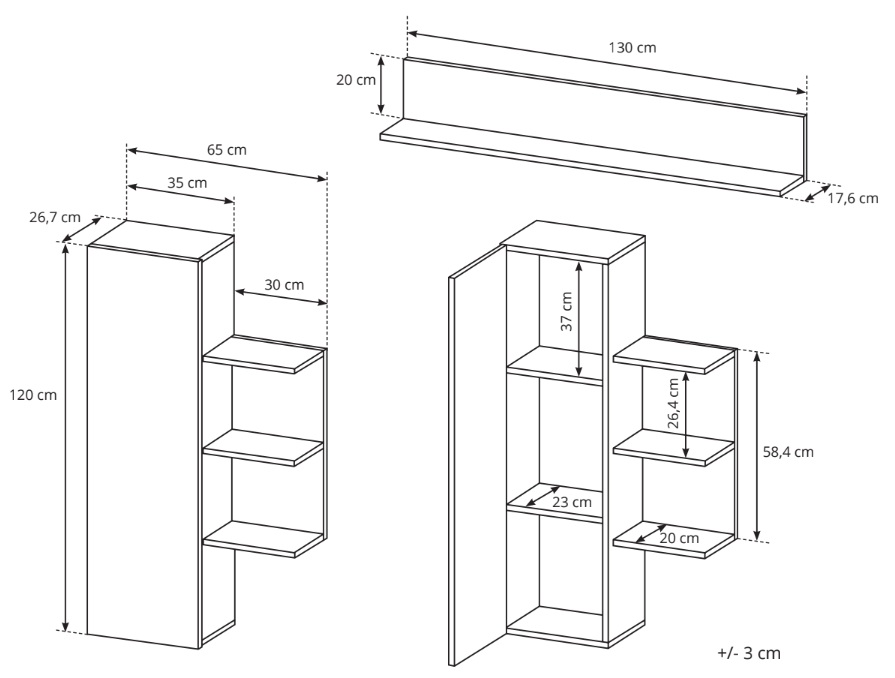 130 cm
20 cm
17,6 cm
65 cm
35 cm
26,7 cm
30 cm
120 cm
37 cm
26,4 cm
58,4 cm
23 cm
20 cm
+/- 3 cm