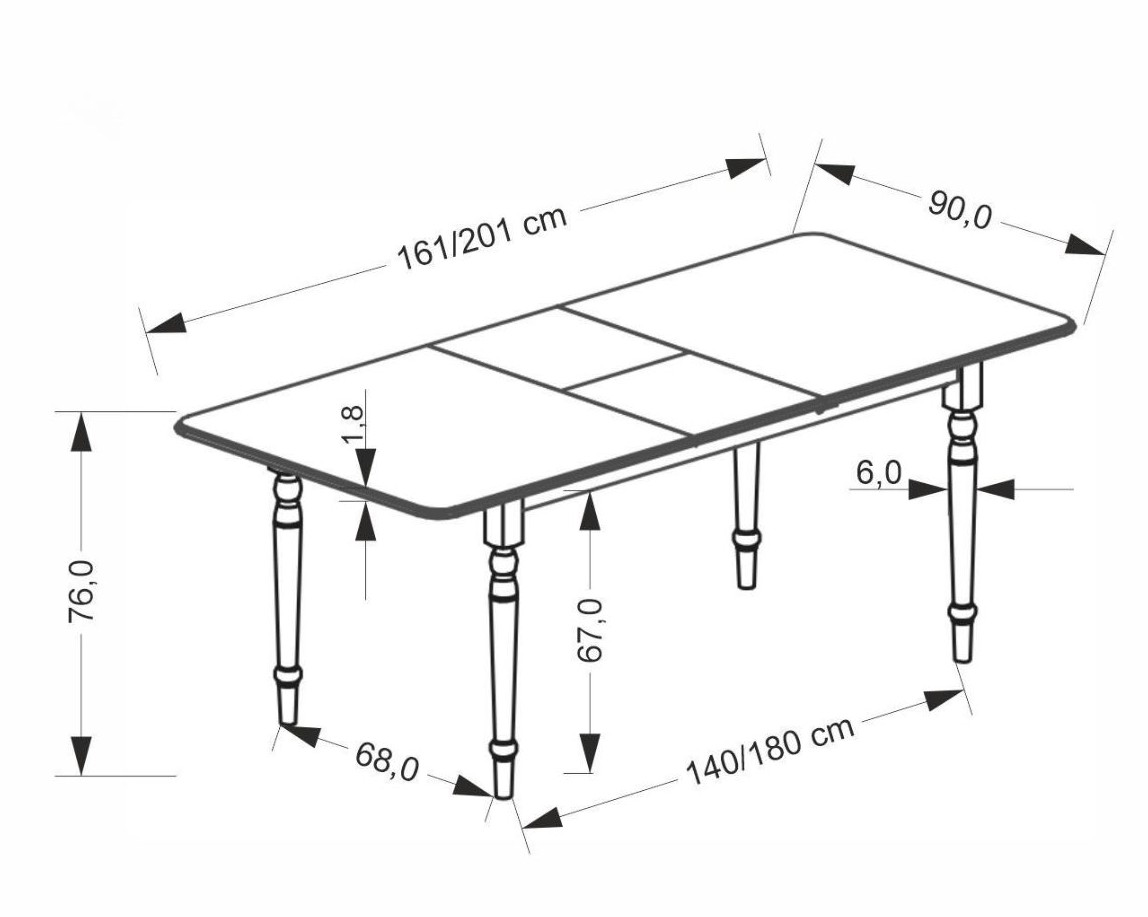 161/201 cm
90,0
1,8
6,0
76,0
67,0
68,0
140/180 cm