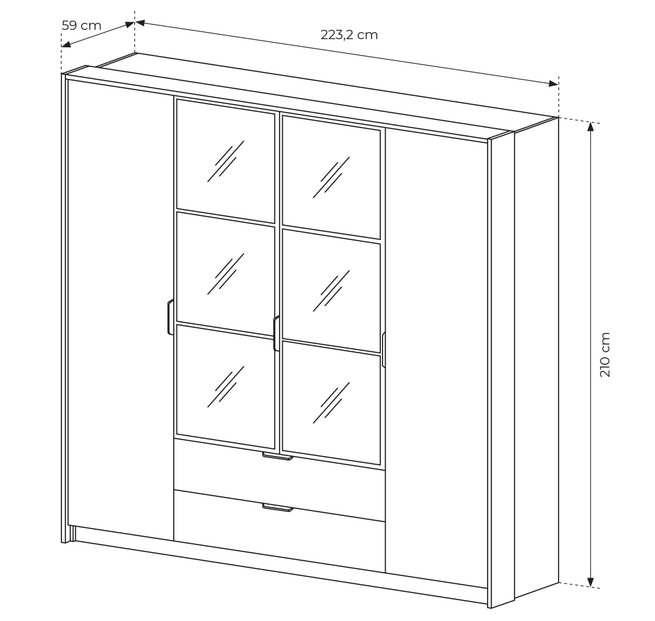 59 cm
223,2 cm
210 cm