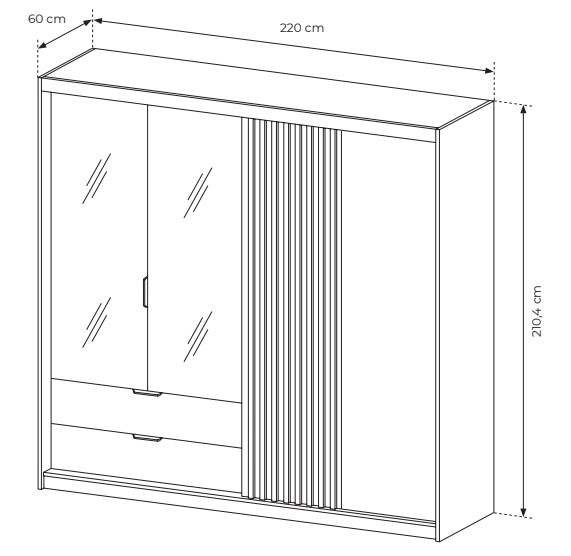 60 cm
220 cm
210,4 cm