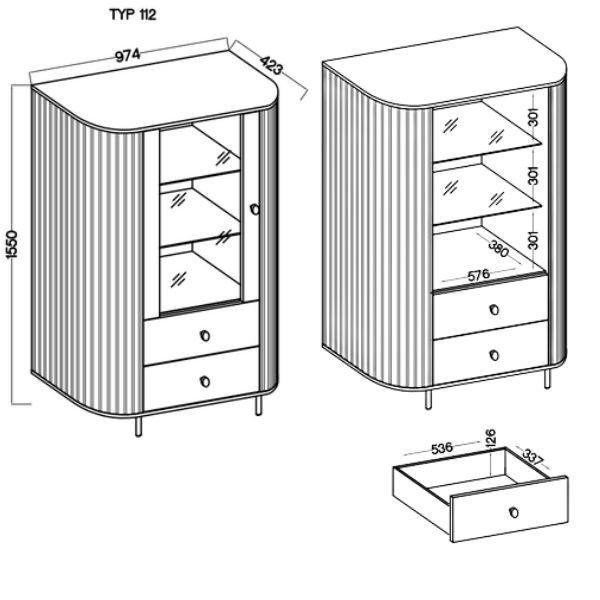 TYP 112

974
423
1550

301
301
301
380
576

536
126
337