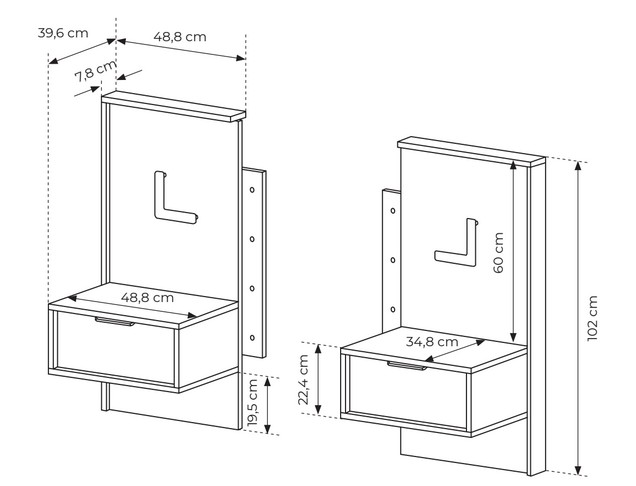 39,6 cm
48,8 cm
7,8 cm
48,8 cm
19,5 cm
60 cm
34,8 cm
22,4 cm
102 cm