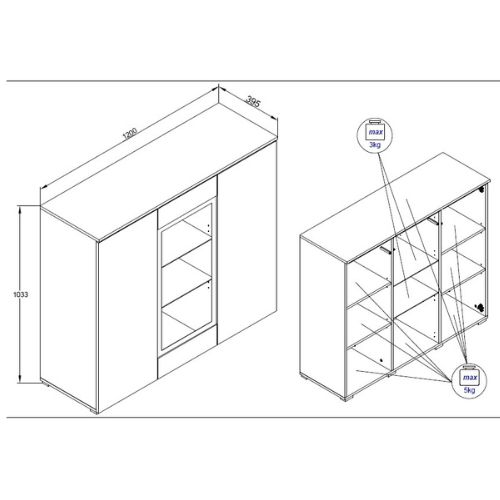 1200

395

1033

max
3kg

max
5kg