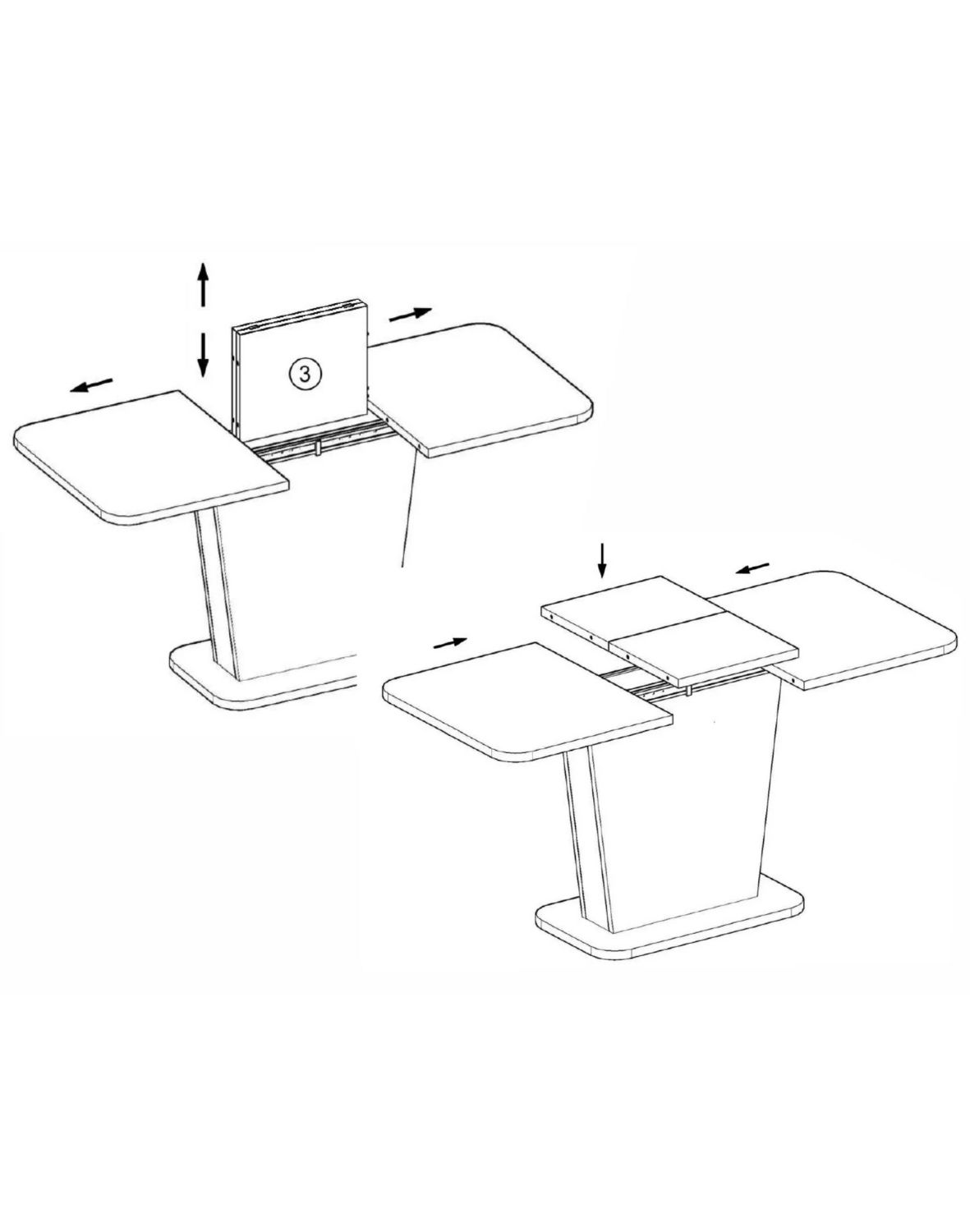 3