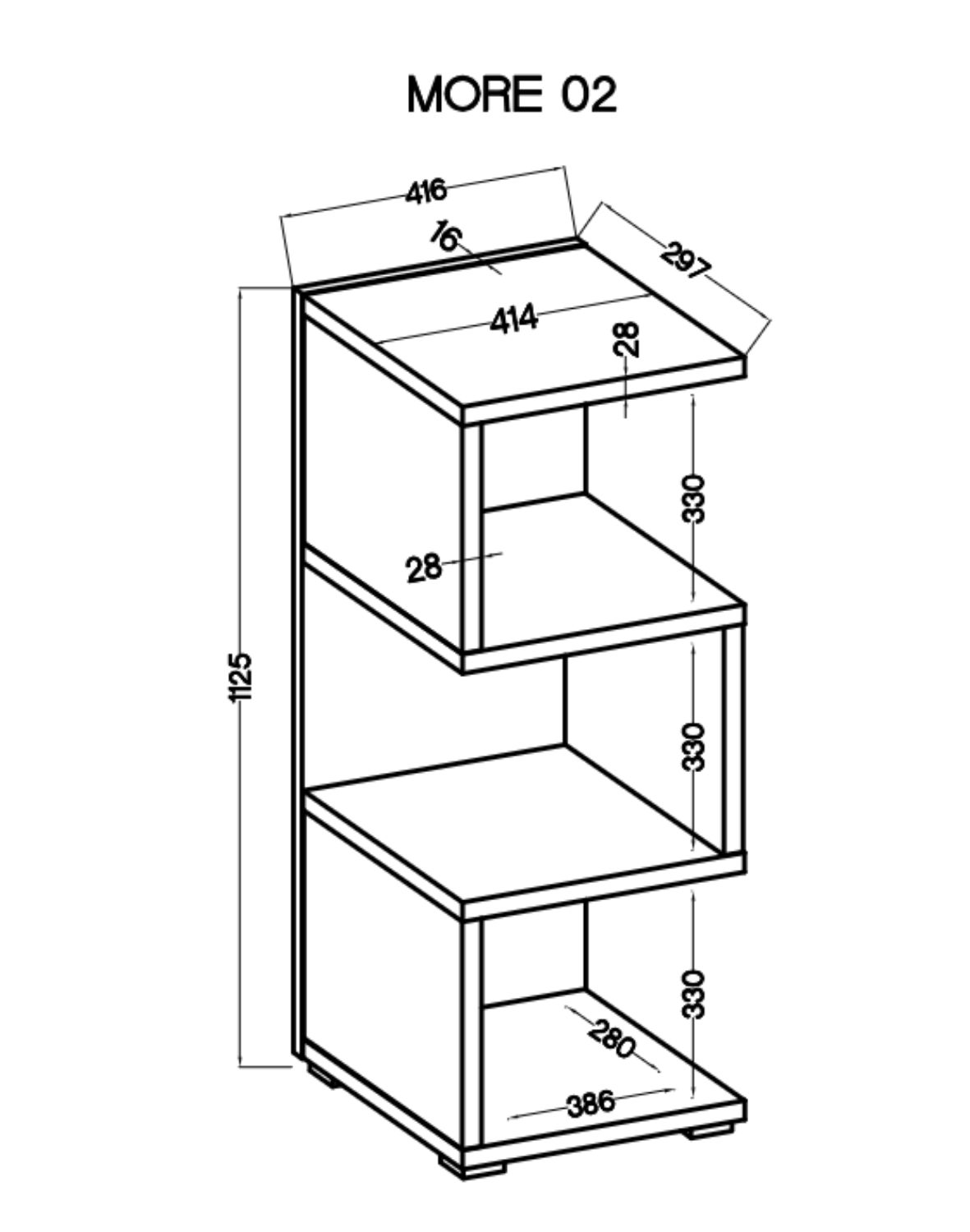 MORE 02

416

16

297

414

28

330

28

1125

330

330

280

386