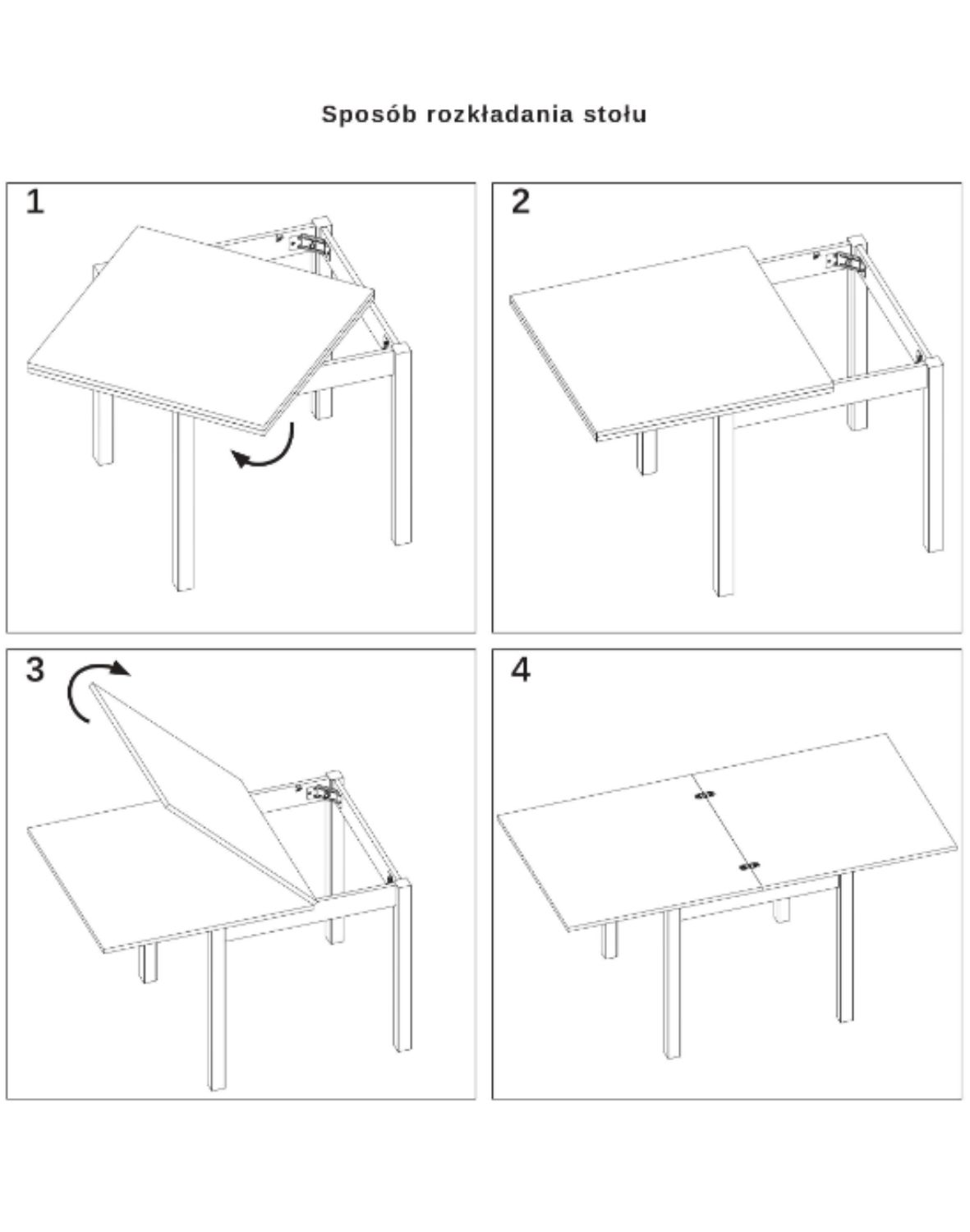 Sposób rozkładania stołu

1

2

3

4